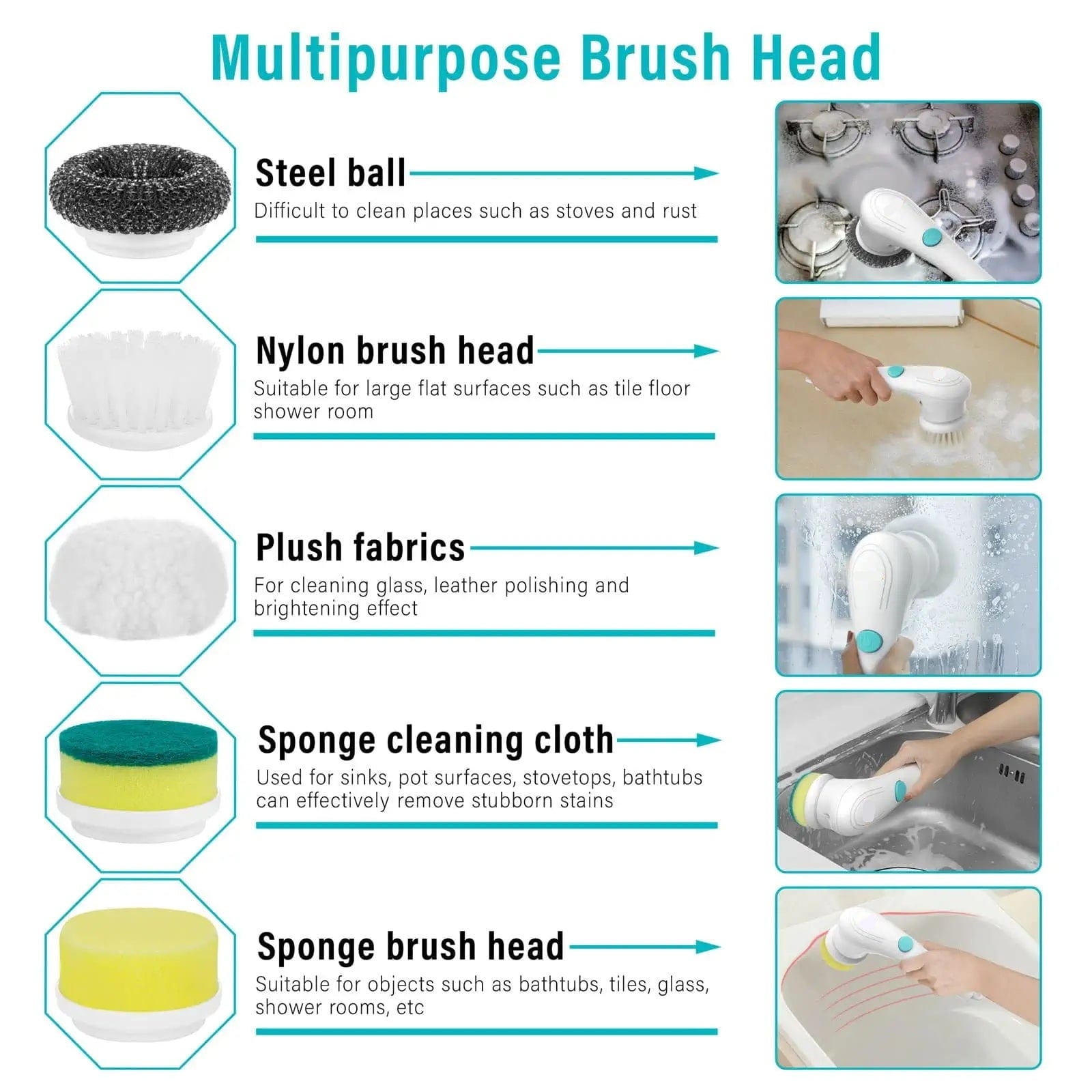 Multipurpose Brush Head

Steel ball
Difficult to clean places such as stoves and rust

Nylon brush head
Suitable for large flat surfaces such as tile floor shower room

Plush fabrics
For cleaning glass, leather polishing and brightening effect

Sponge cleaning cloth
Used for sinks, pot surfaces, stovetops, bathtubs can effectively remove stubborn stains

Sponge brush head
Suitable for objects such as bathtubs, tiles, glass, shower rooms, etc